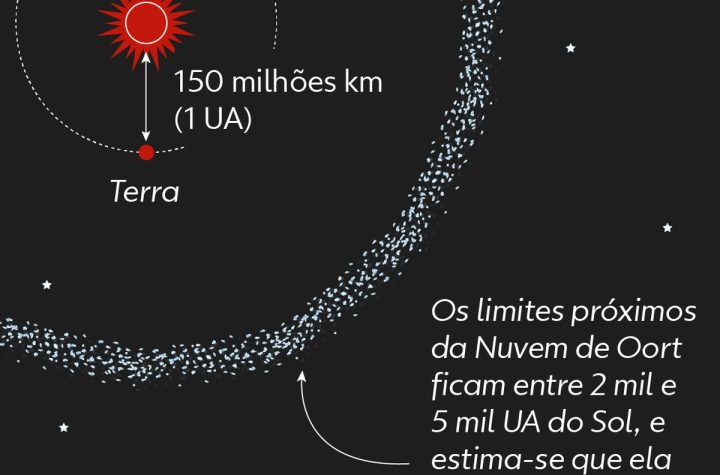 150 milhões km
(1 UA)

Terra

Os limites próximos da Nuvem de Oort ficam entre 2 mil e 5 mil UA do Sol, e estima-se que ela